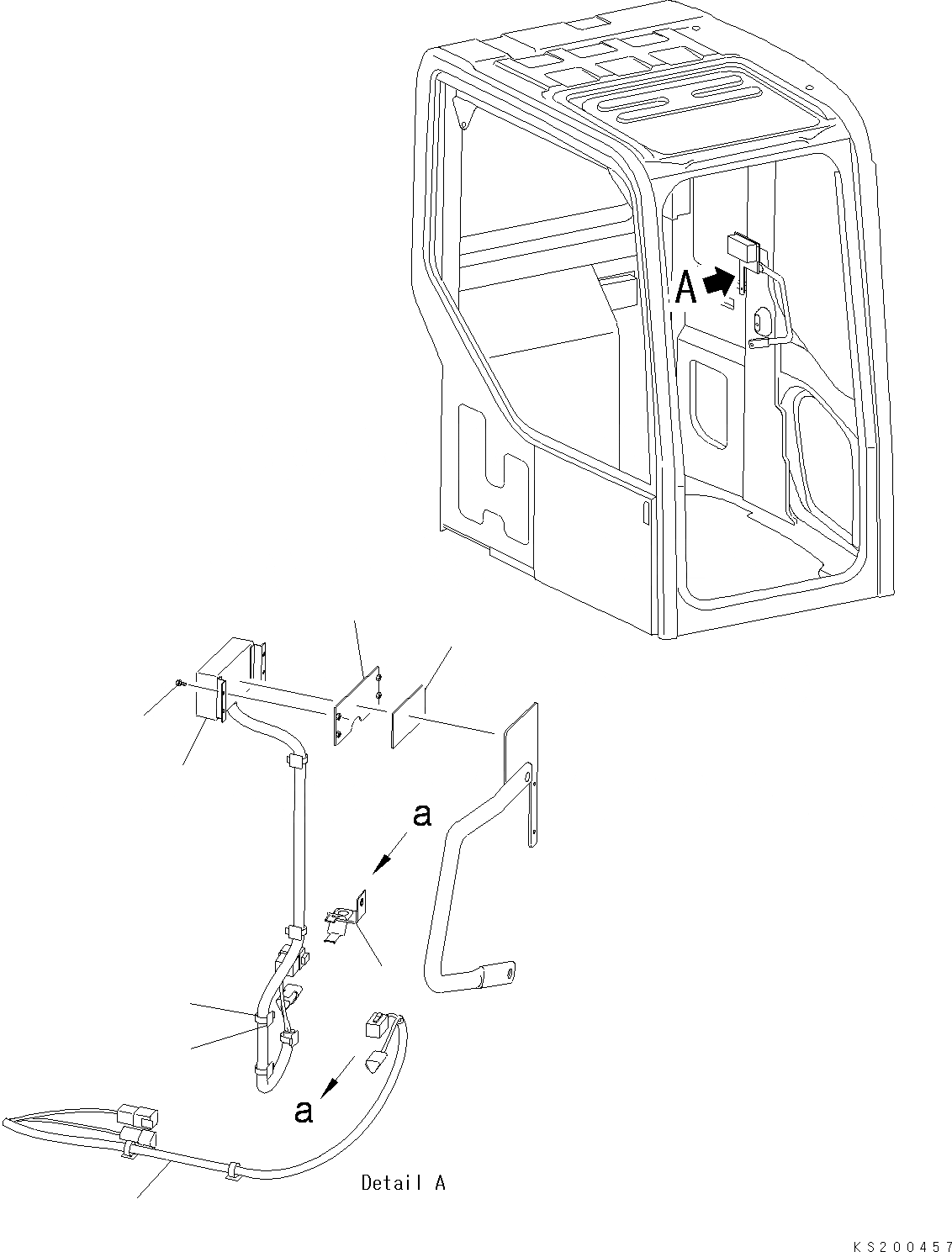 A

a

a

Detail A

KS200457