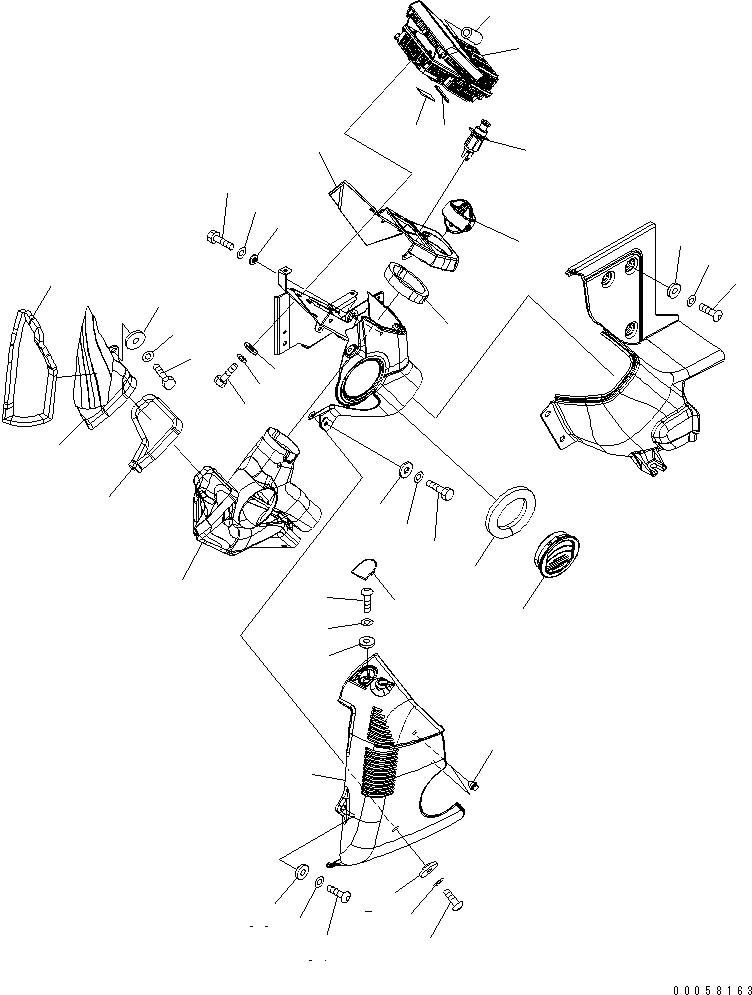 00058163