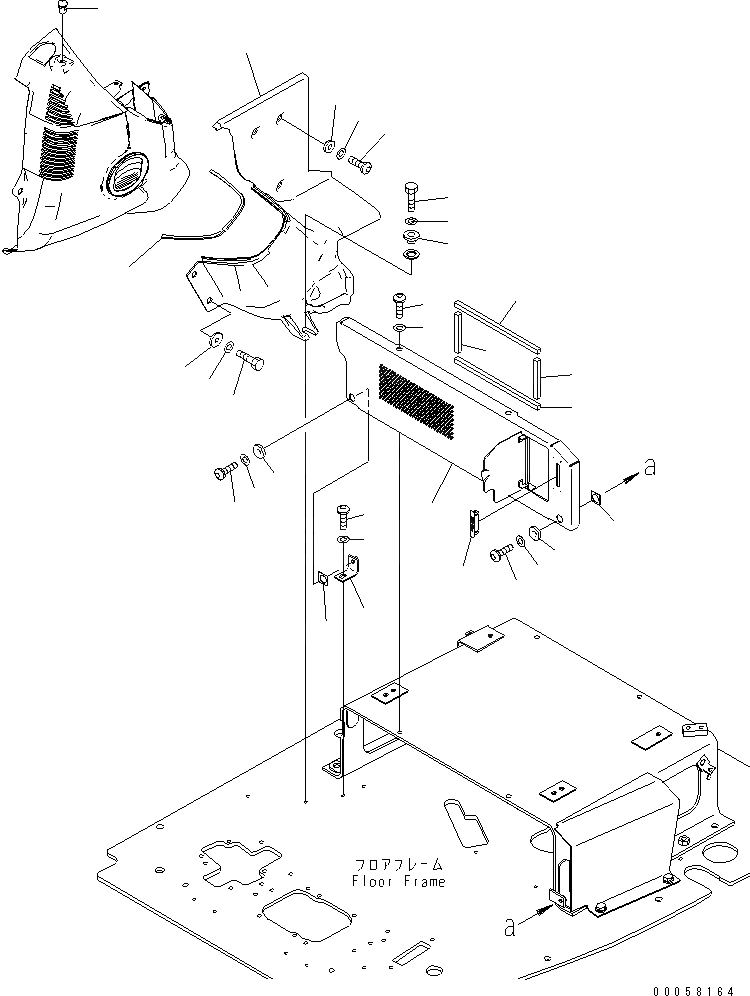 a

フロアフレーム
Floor Frame

a

00058164