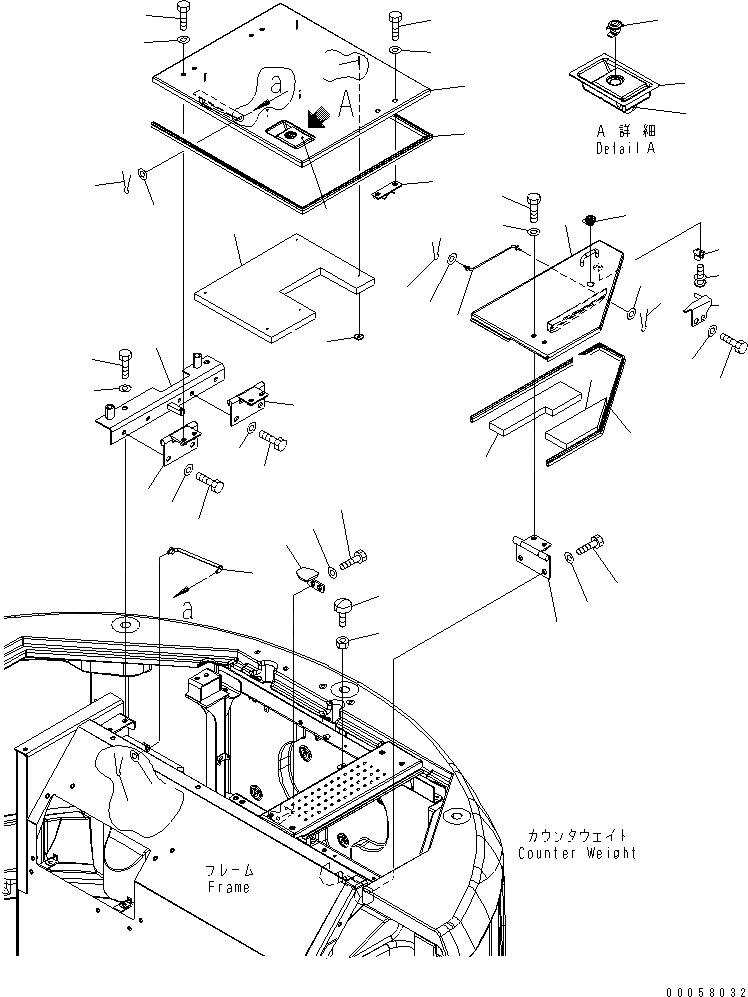 a
A
A 詳細
Detail A
a
カウンタウェイト
Counter Weight
フレーム
Frame
00058032