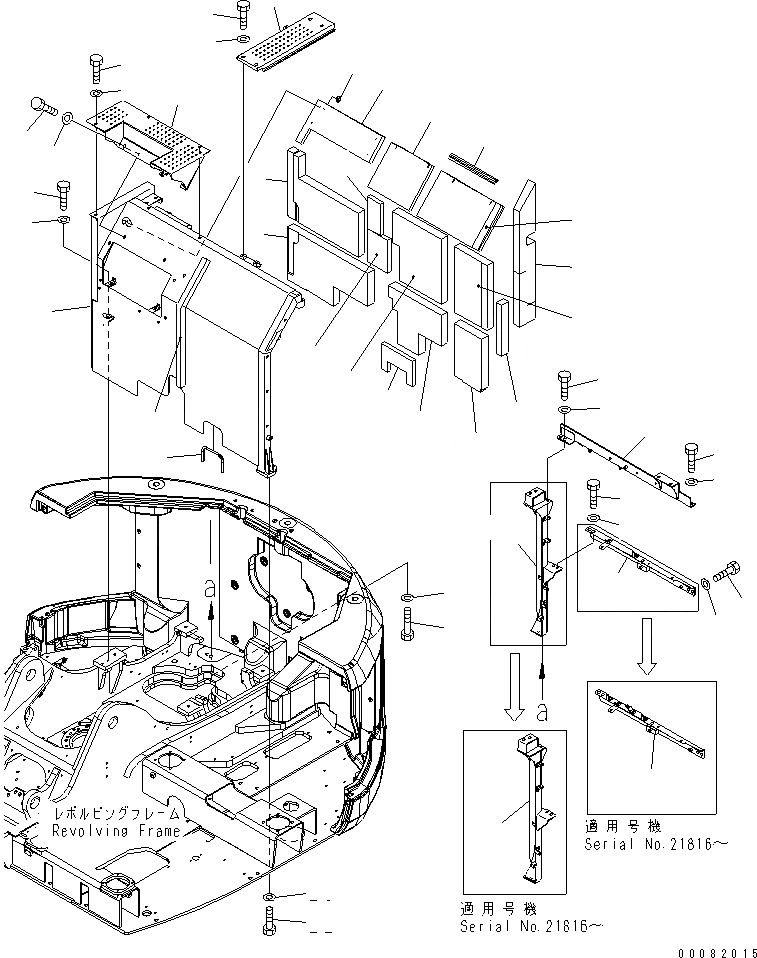 a

a

レボルビングフレーム
Revolving Frame

適用号機
Serial No.21816～

適用号機
Serial No.21816～

00082015