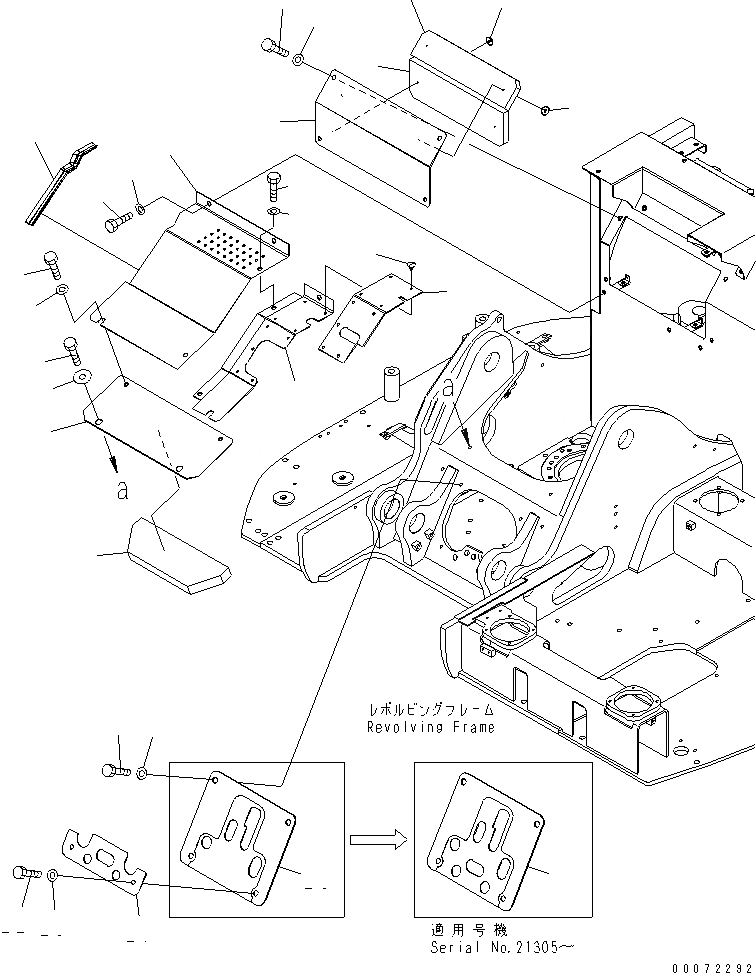 a

a

レボルビングフレーム
Revolving Frame

適用号機
Serial No.21305~

00072292