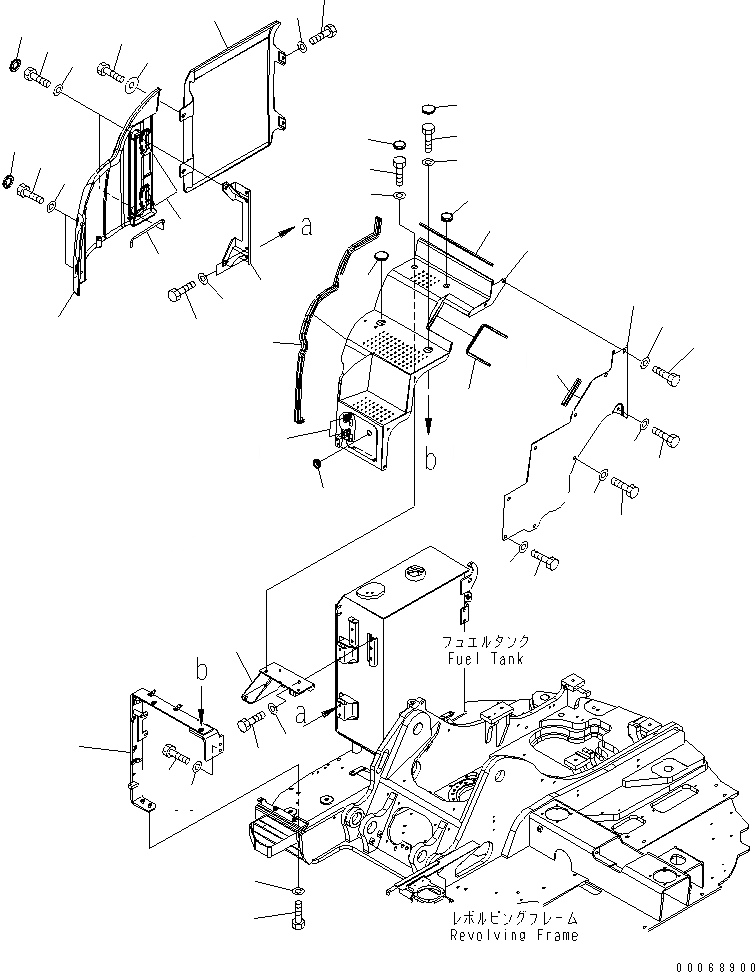 a

b

フュエルタンク
Fuel Tank

b

a

レボルビングフレーム
Revolving Frame

00068900