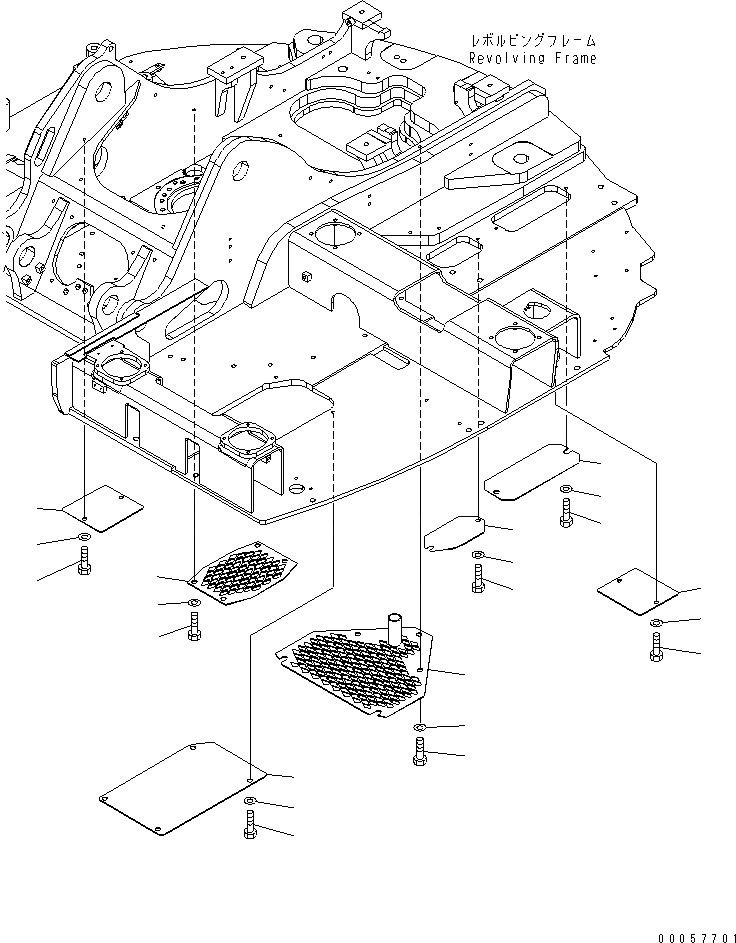 レボルビングフレーム
Revolving Frame

00057701