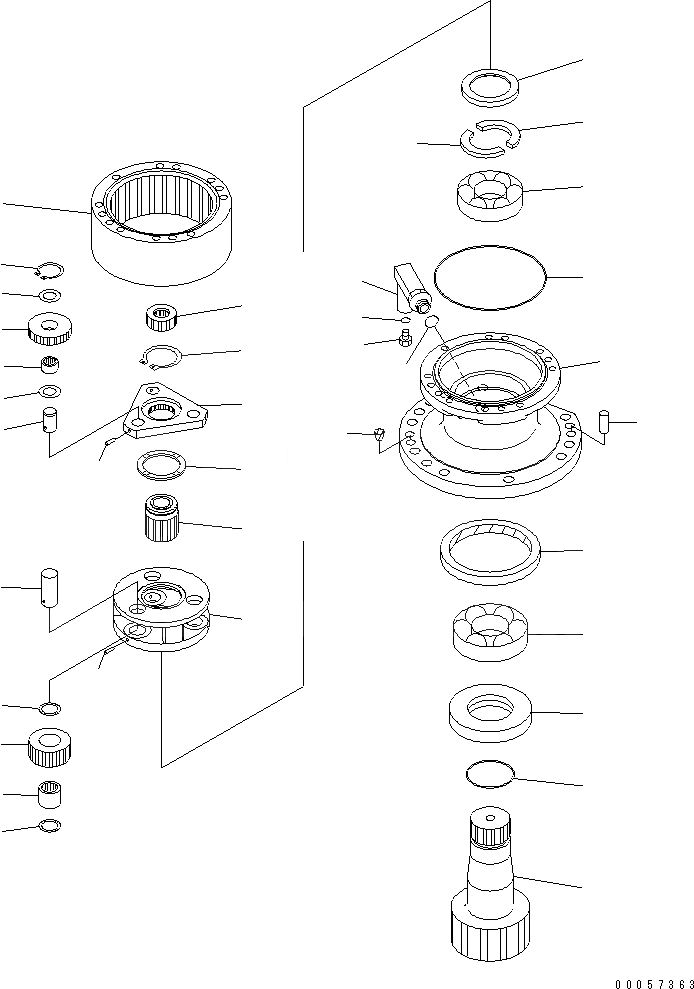 00057363