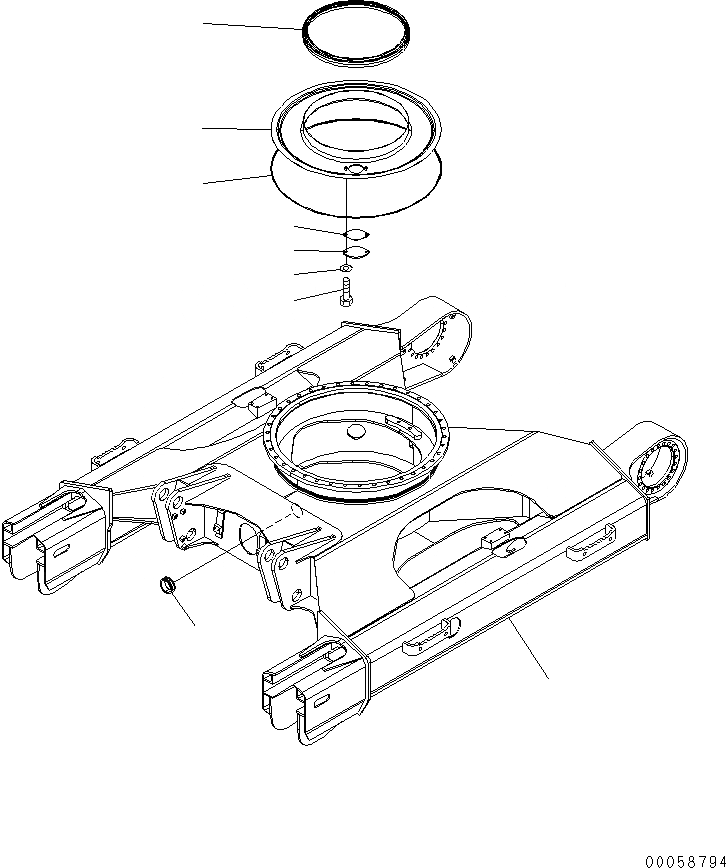 00058794