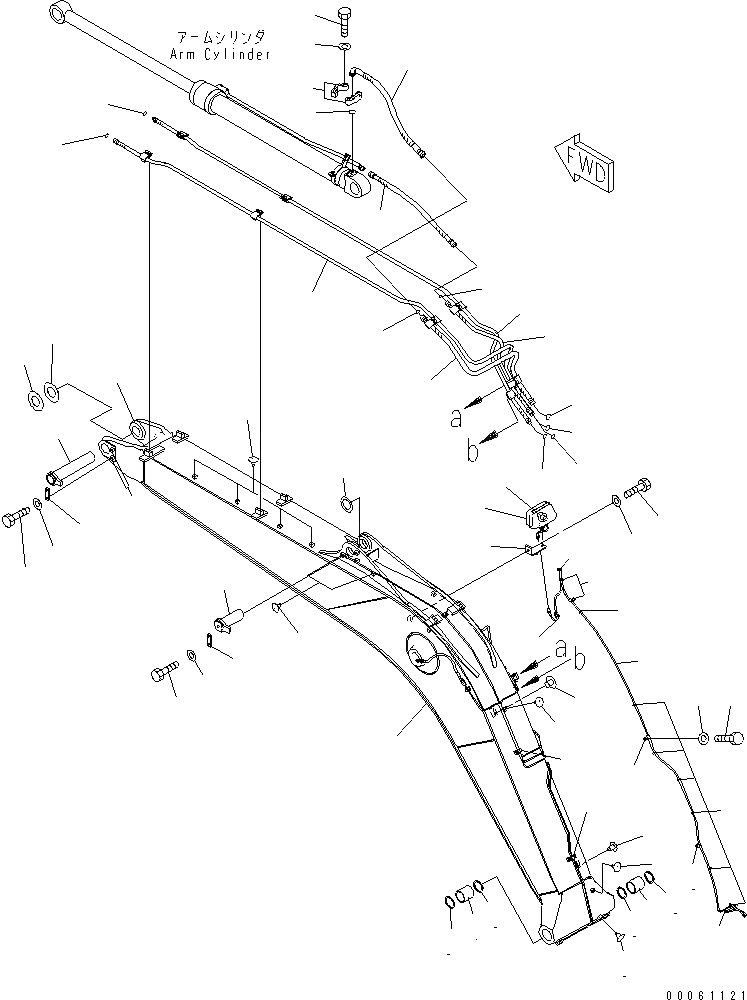 アームシリンダ
Arm Cylinder

FWD

a
b

a
b

00061121