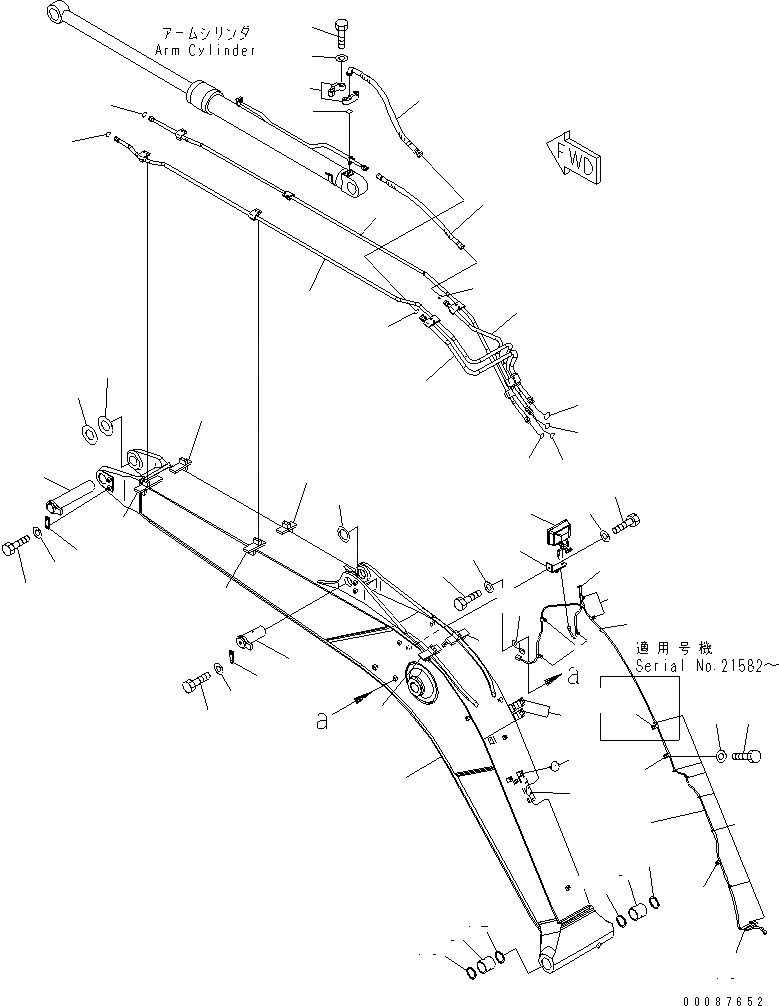 アームシリンダ
Arm Cylinder

FWD

a

a

適用号機
Serial No.21582～

00087652