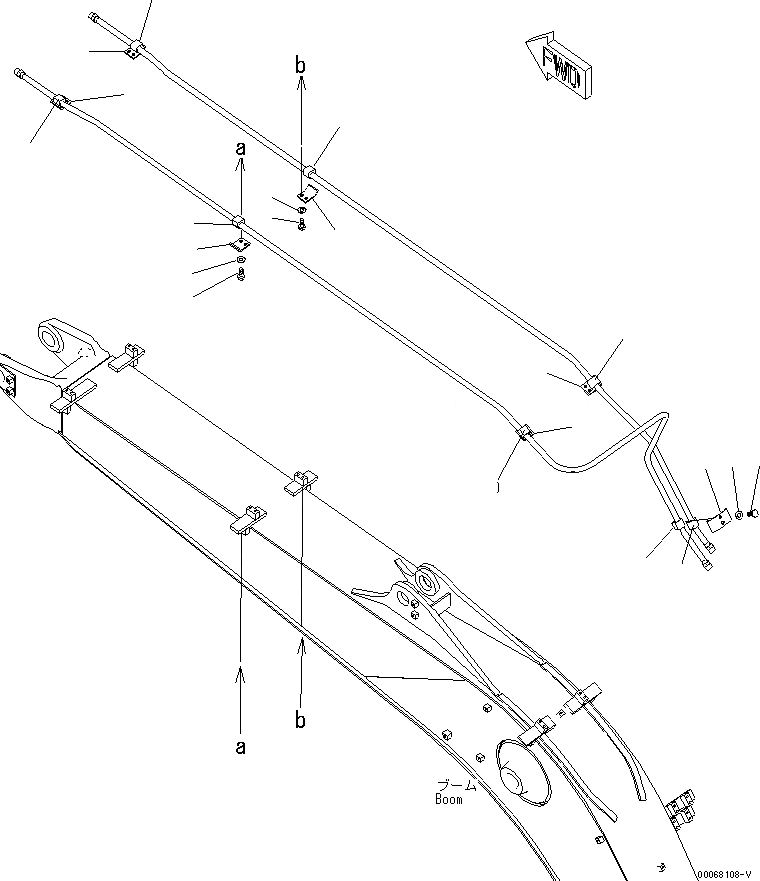 FWD

b

a

a

b

ブーム
Boom

00068108-V