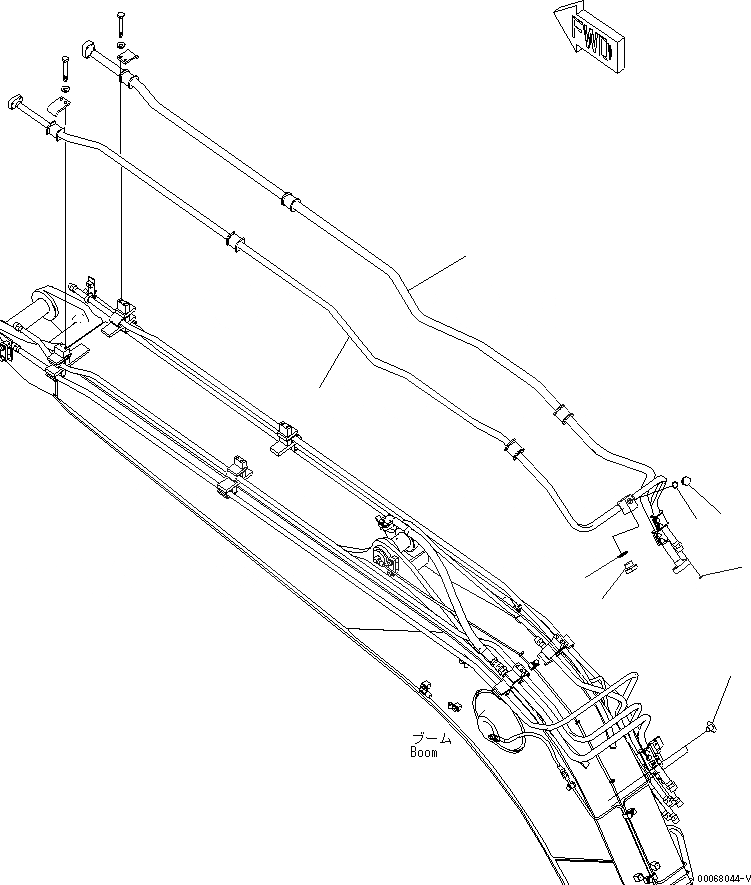 FWD

ブーム
Boom

00068044-V