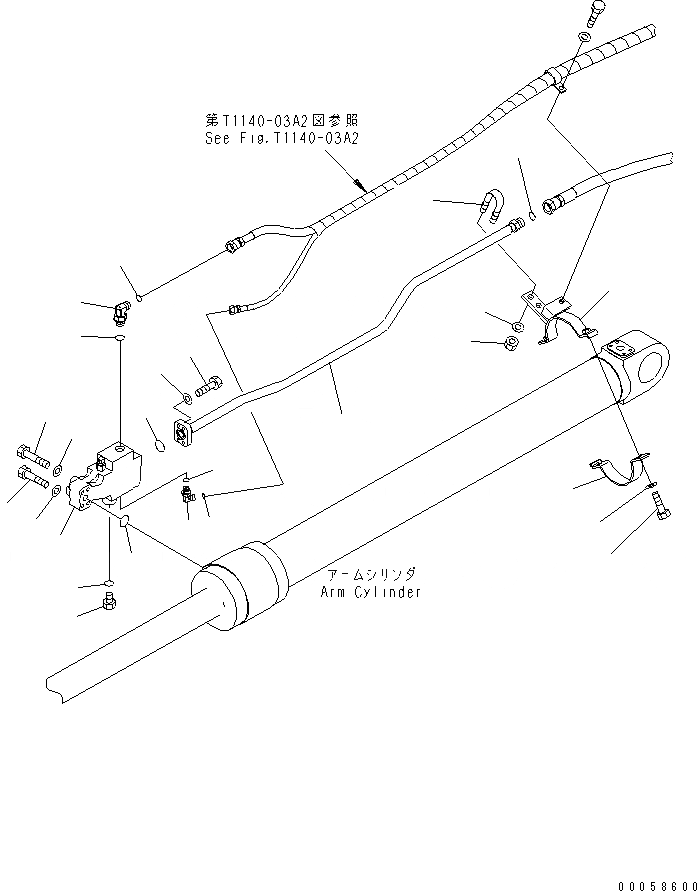 第T1140-03A2図参照
See Fig.T1140-03A2

アームシリンダ
Arm Cylinder

00058600