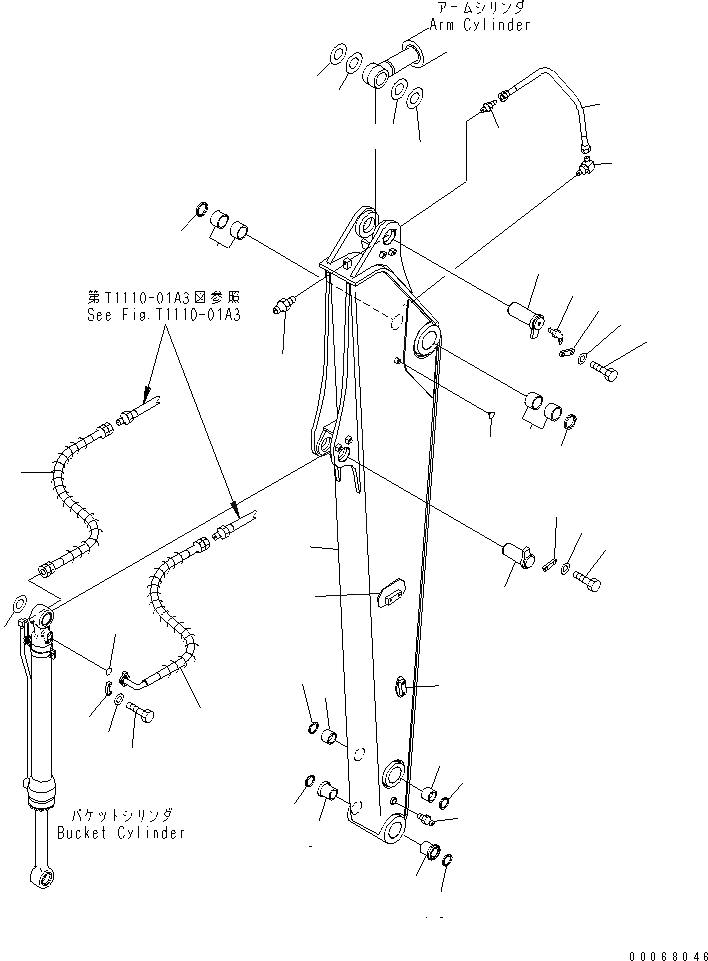 アームシリンダ
Arm Cylinder

第T1110-01A3図参照
See Fig.T1110-01A3

バケットシリンダ
Bucket Cylinder

00068046