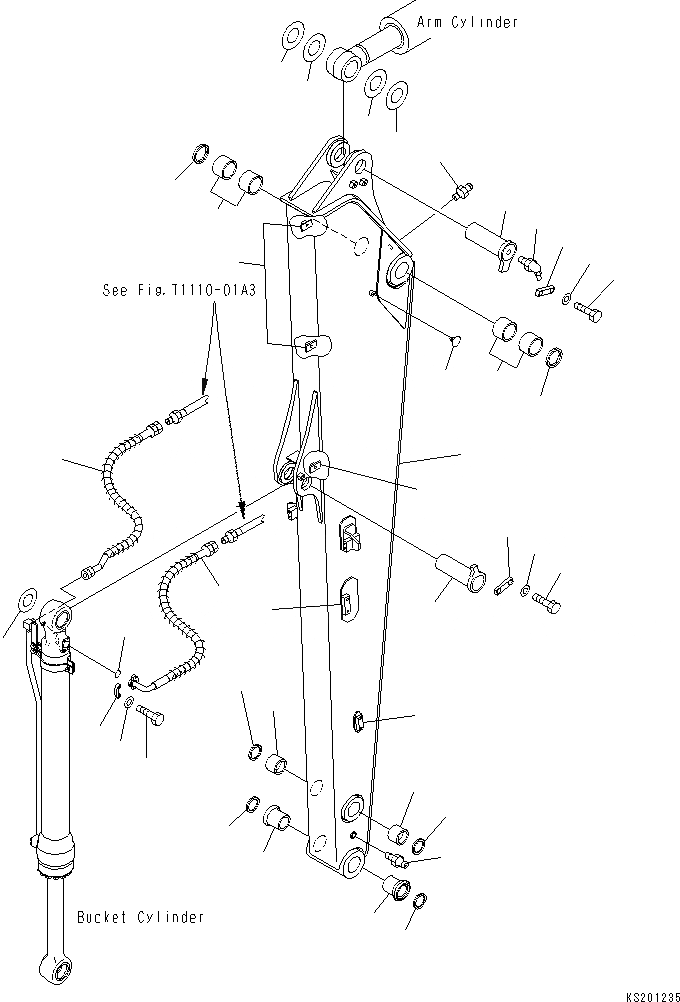 Arm Cylinder

See Fig.T1110-01A3

Bucket Cylinder

KS201235