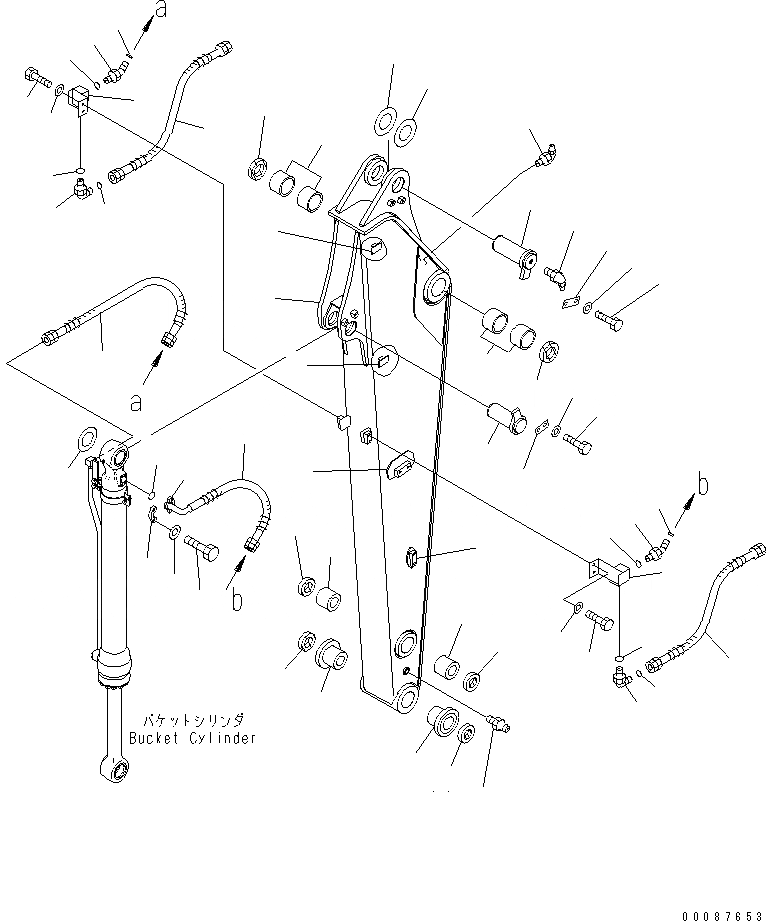 a

a

b

b

バケットシリンダ
Bucket Cylinder

00087653