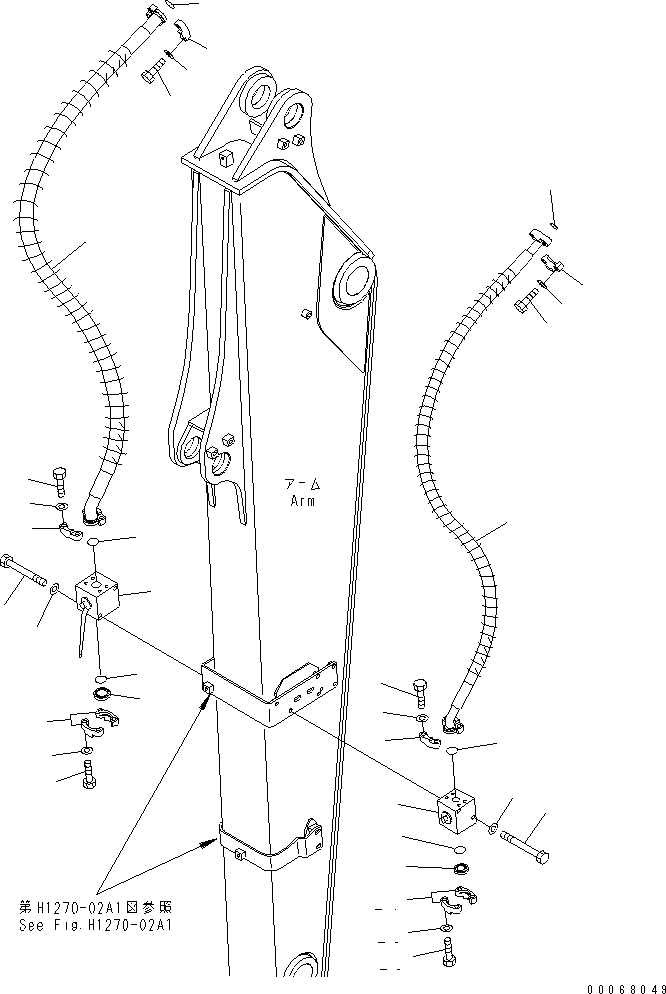 アーム
Arm

第H1270-02A1図参照
See Fig.H1270-02A1

00068049