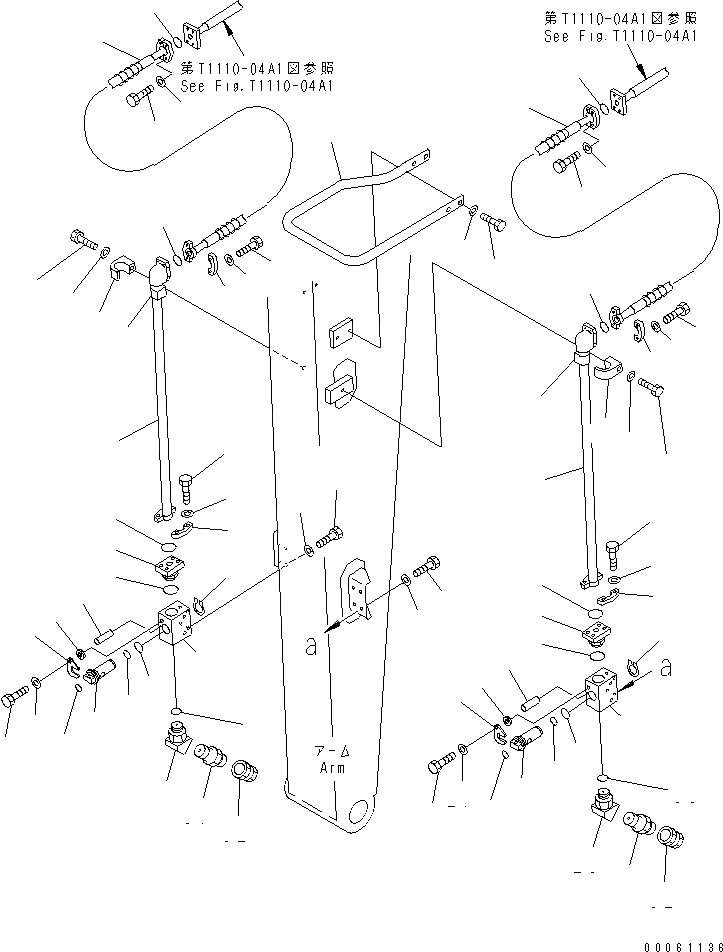 第T1110-04A1図参照
See Fig.T1110-04A1

第T1110-04A1図参照
See Fig.T1110-04A1

a

a

アーム
Arm

00061136