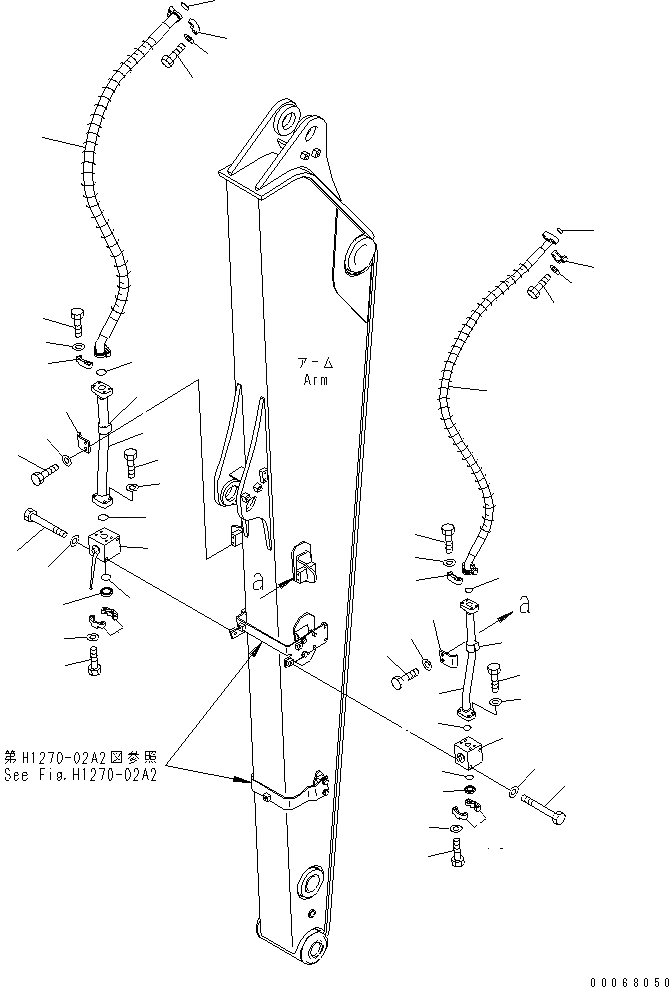 アーム
Arm

a

a

第H1270-02A2図参照
See Fig.H1270-02A2

00068050