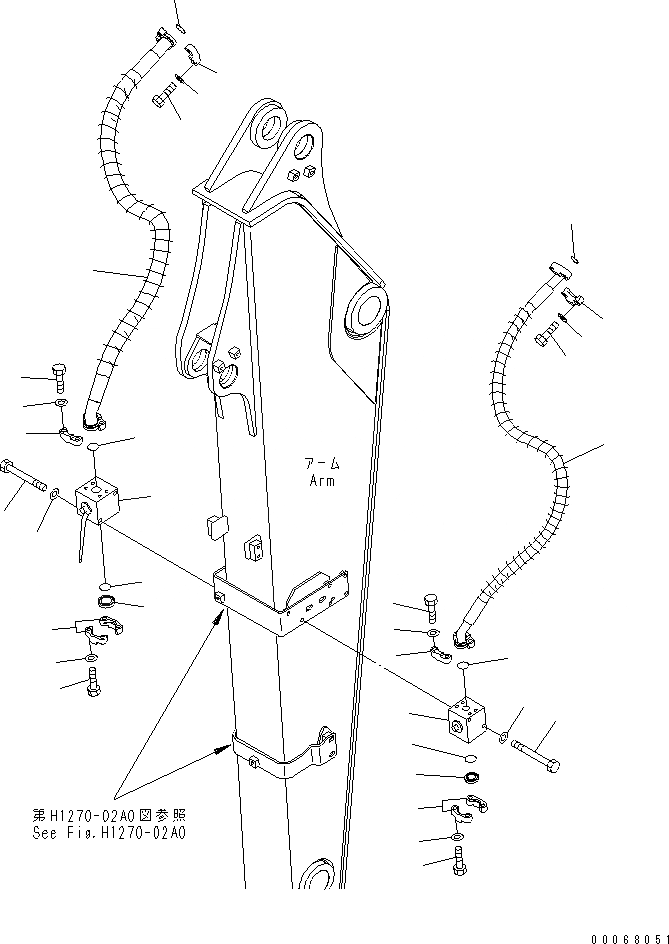 アーム
Arm

第H1270-02A0図参照
See Fig.H1270-02A0

00068051