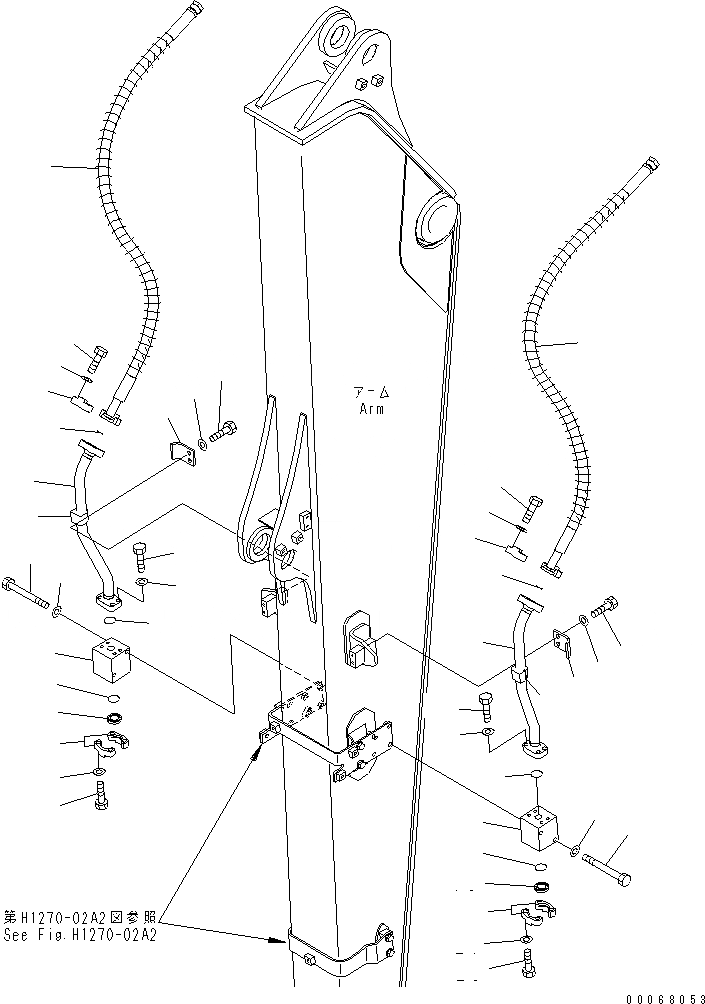 アーム
Arm

第H1270-02A2図参照
See Fig.H1270-02A2

00068053