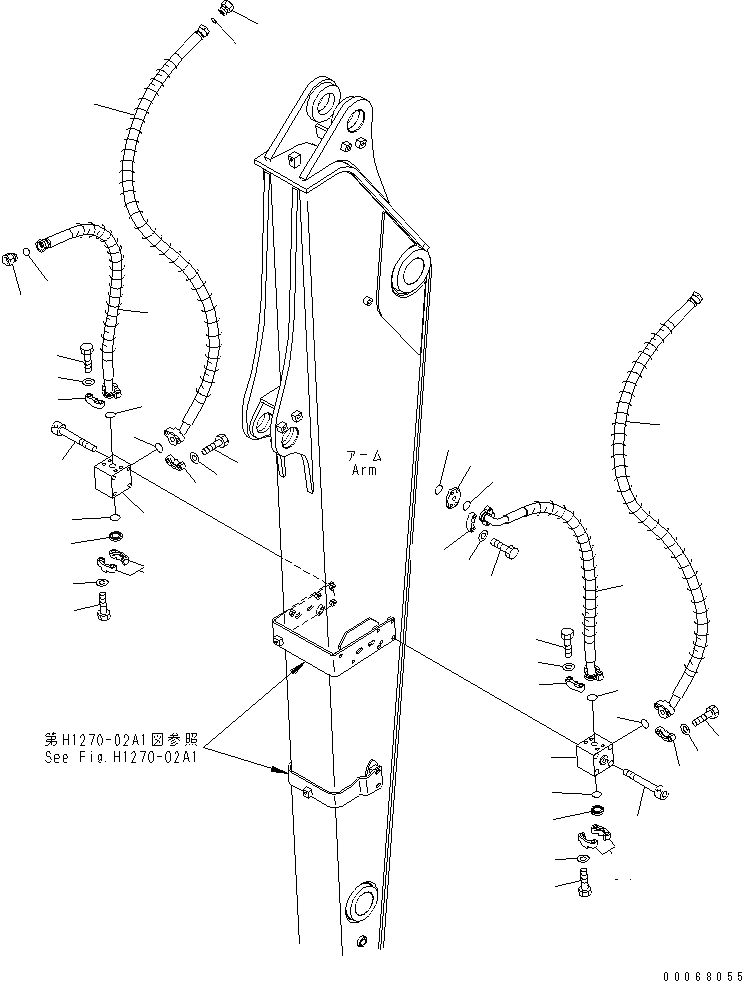 アーム
Arm

第H1270-02A1図参照
See Fig.H1270-02A1

00068055