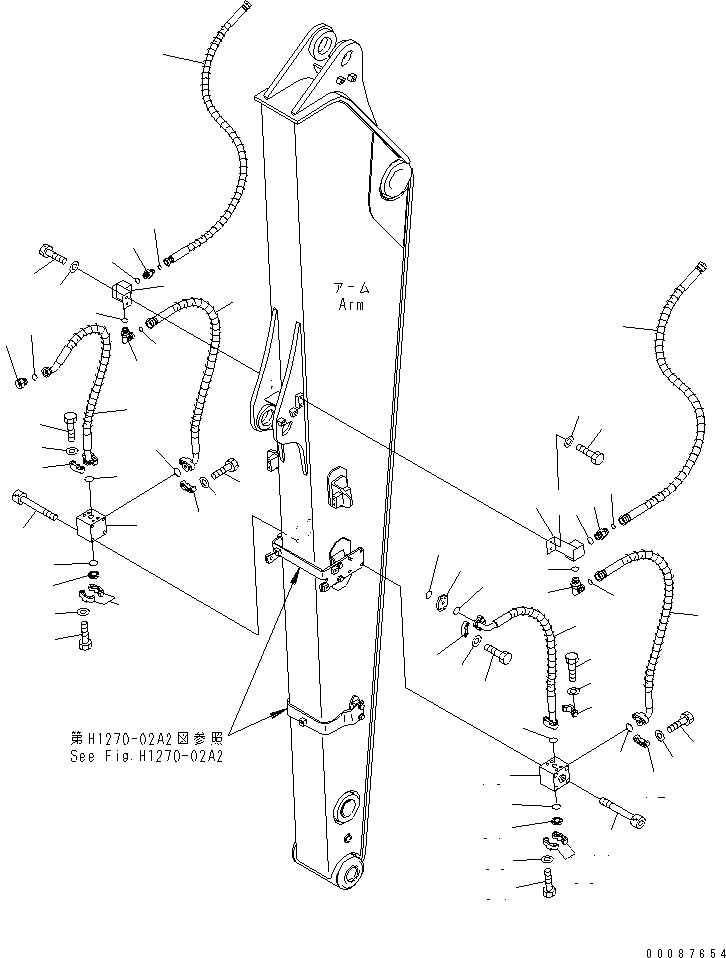 アーム
Arm

第H1270-02A2図参照
See Fig.H1270-02A2

00087654