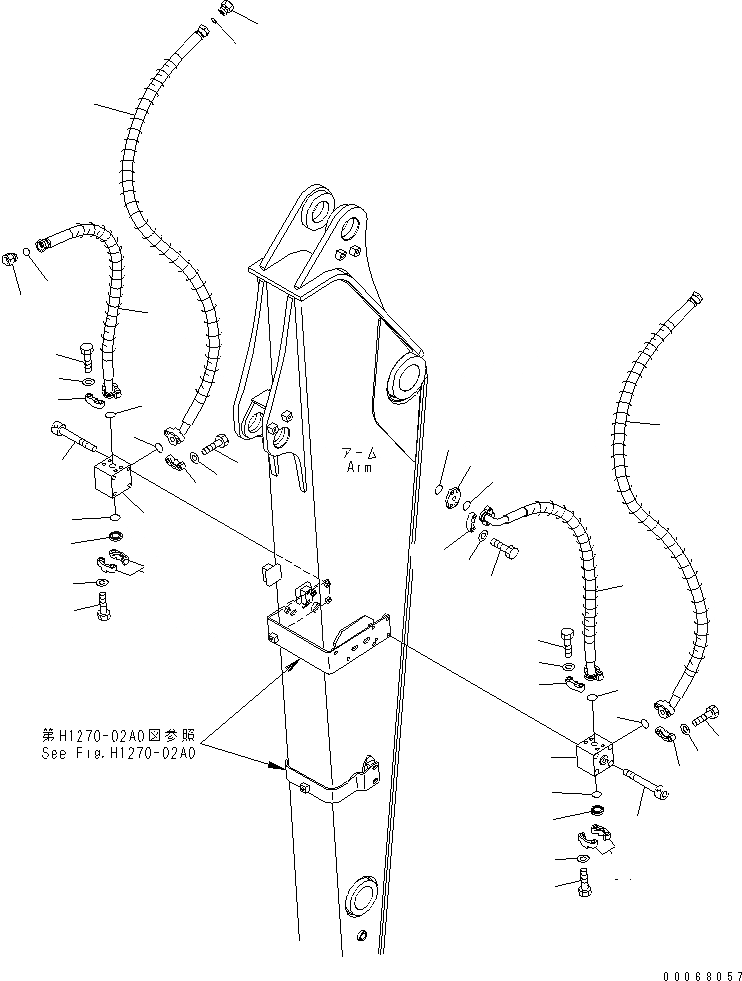 アーム
Arm

第H1270-02A0図参照
See Fig.H1270-02A0

00068057