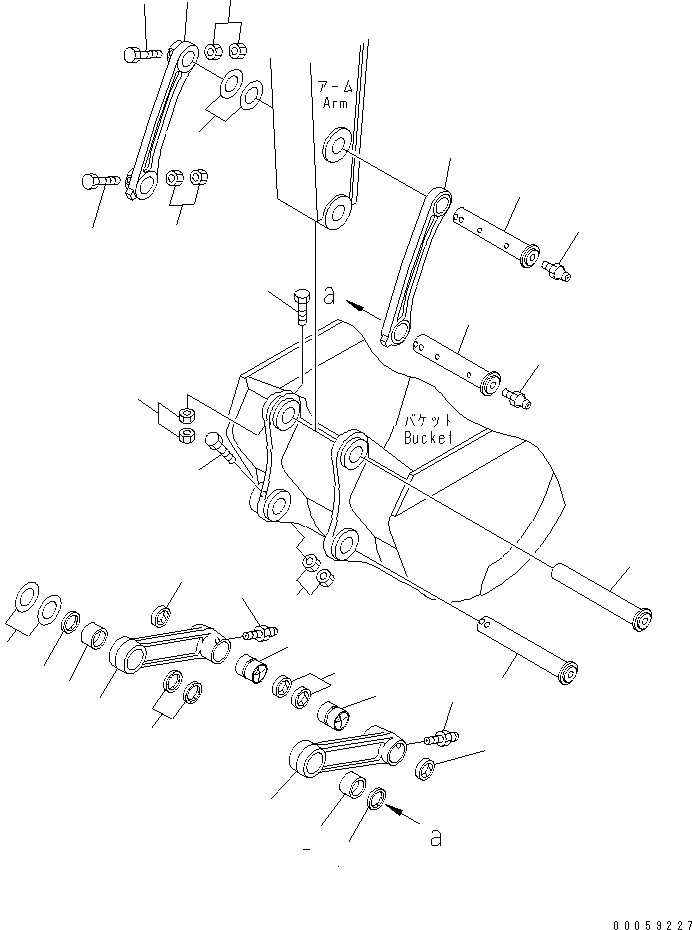 アーム
Arm

a

バケット
Bucket

a

00059227