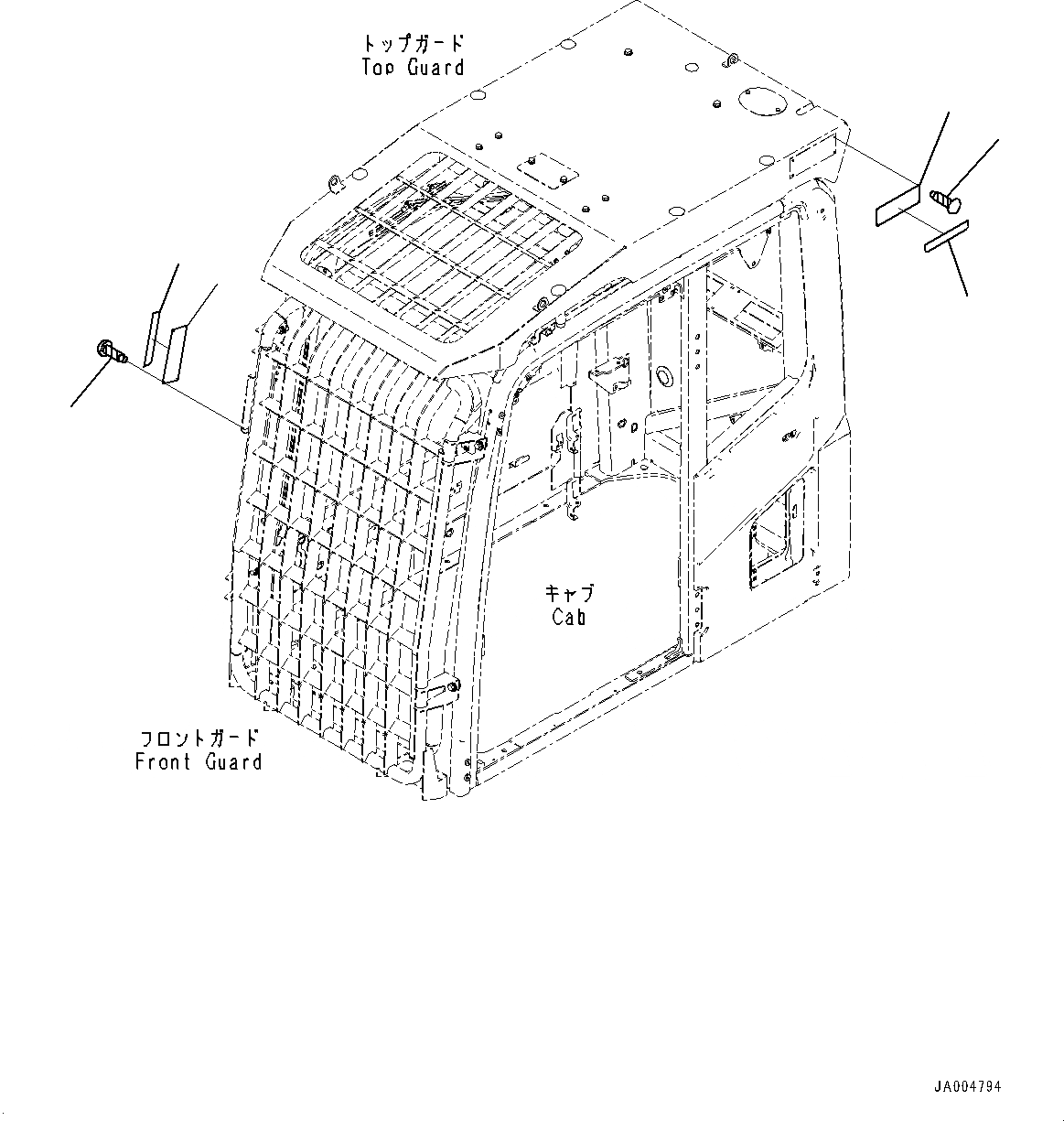 トップガード
Top Guard

キャブ
Cab

フロントガード
Front Guard

JA004794