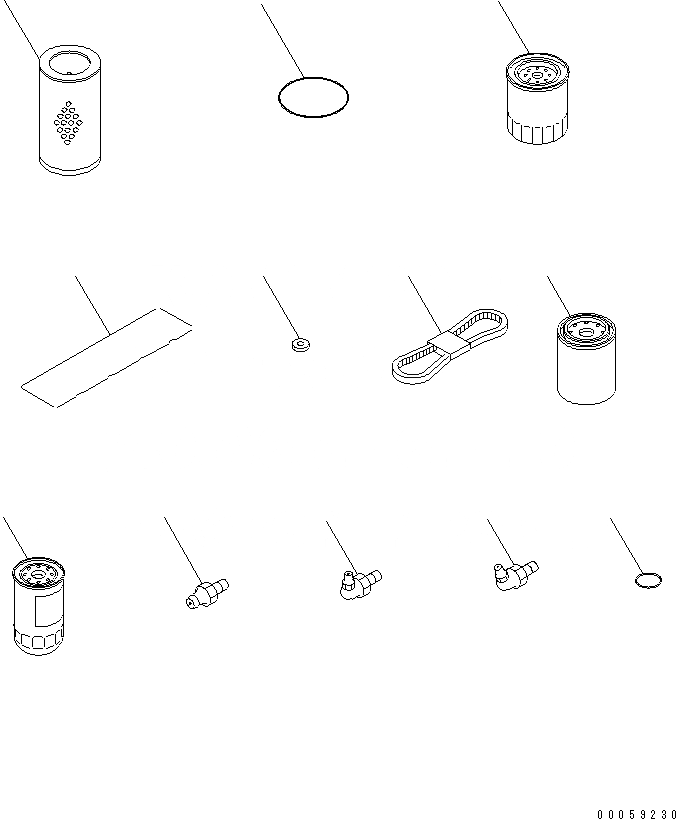 00059230