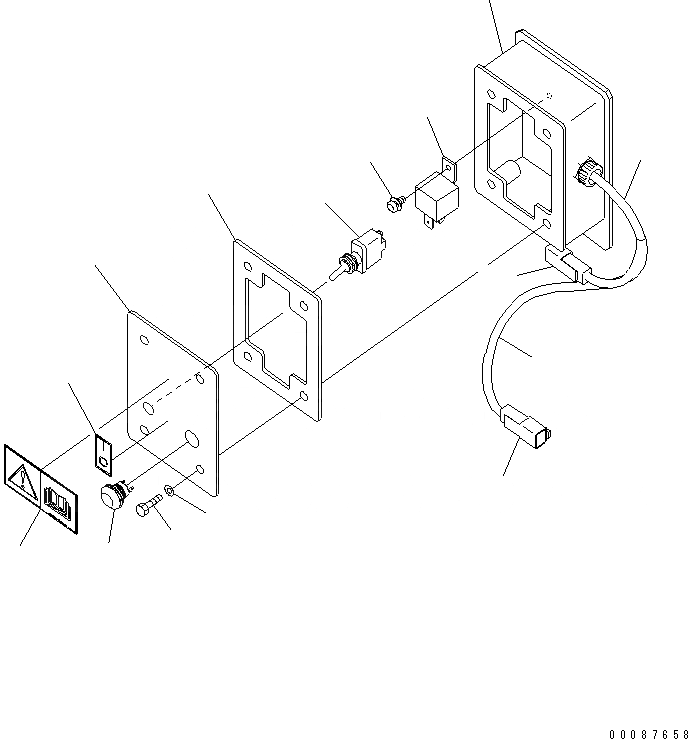 00087658