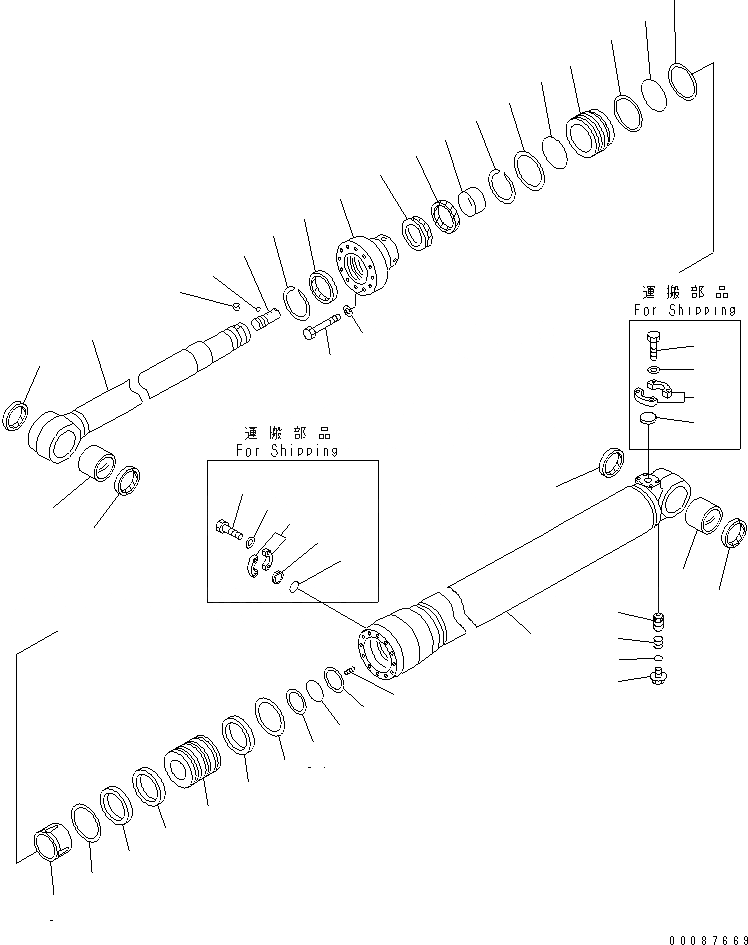 運搬部品
For Shipping

運搬部品
For Shipping

00087669