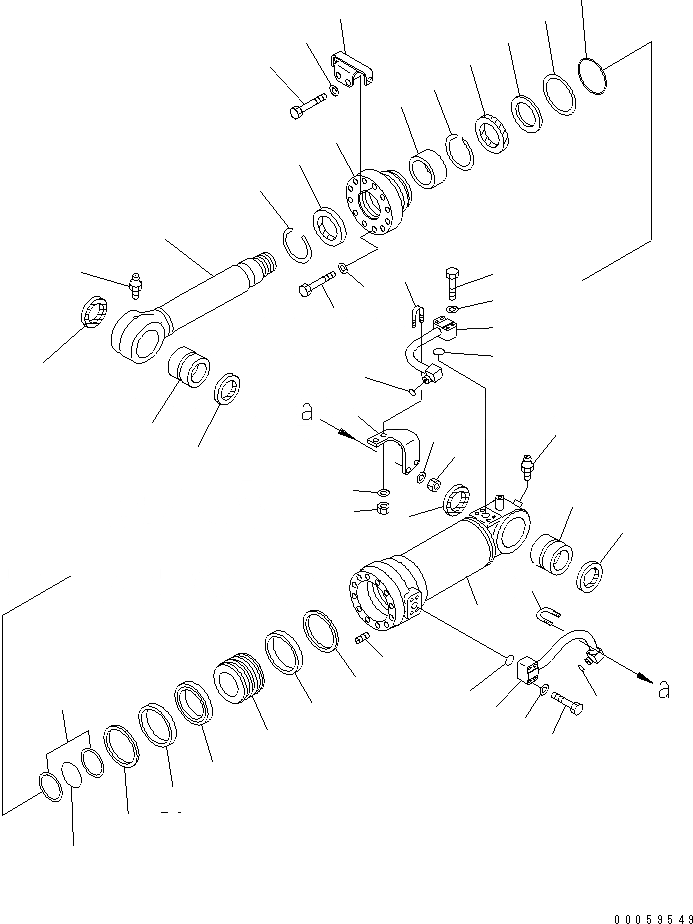 a

a

00059549