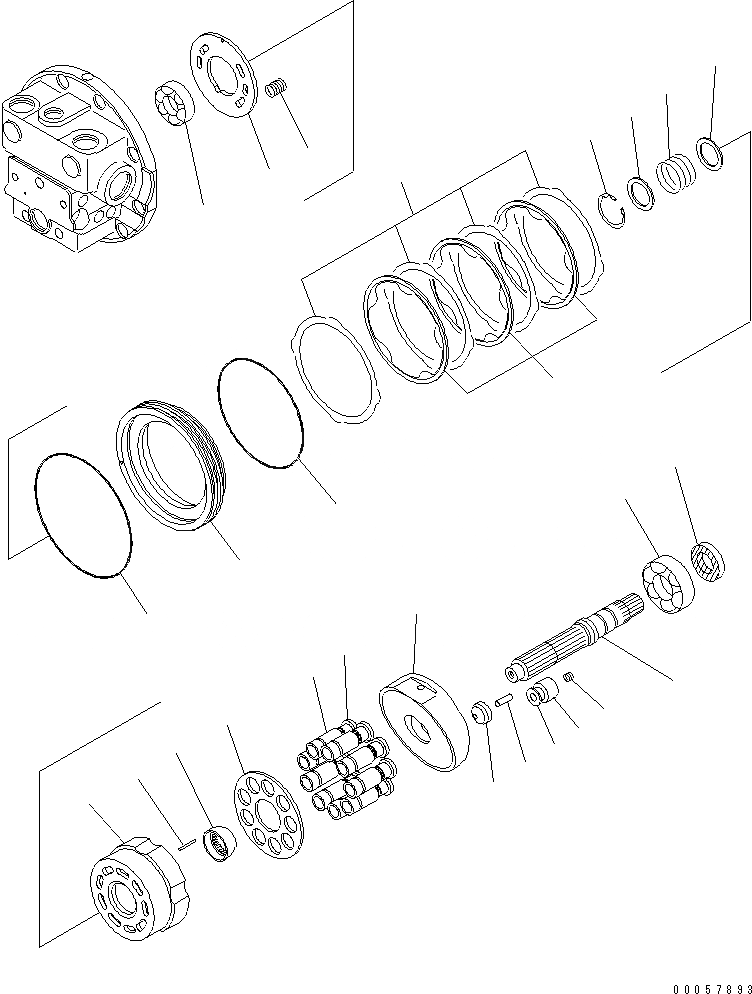 00057893