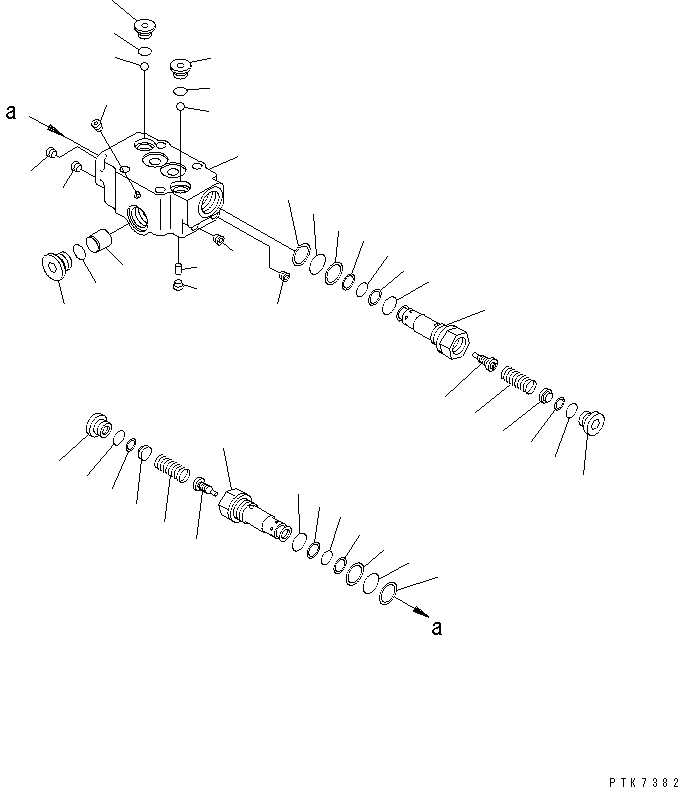 a

a

PTK7382