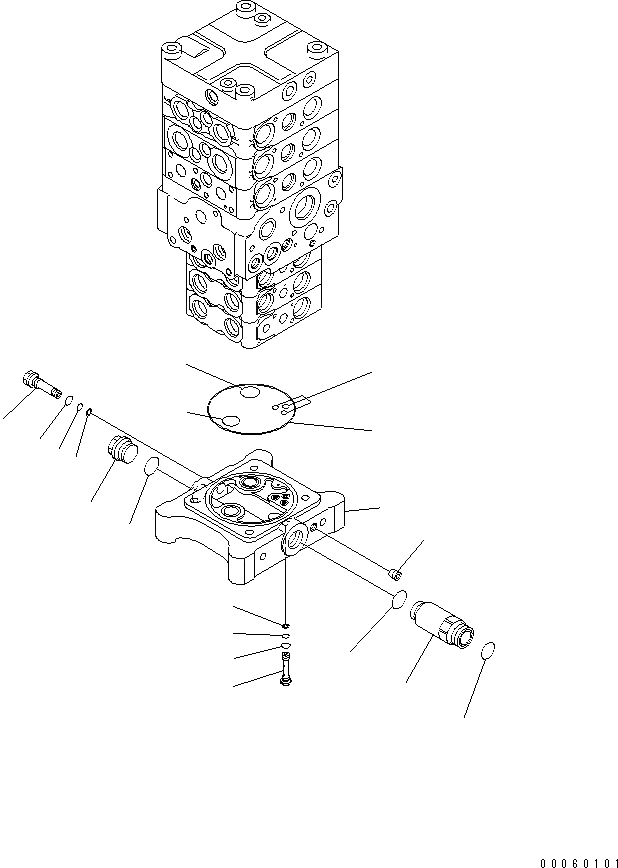 00060101