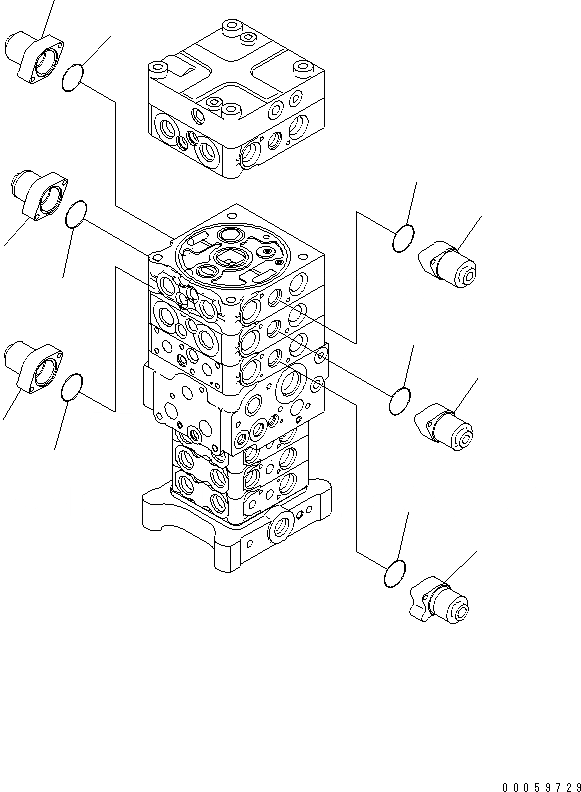 00059729