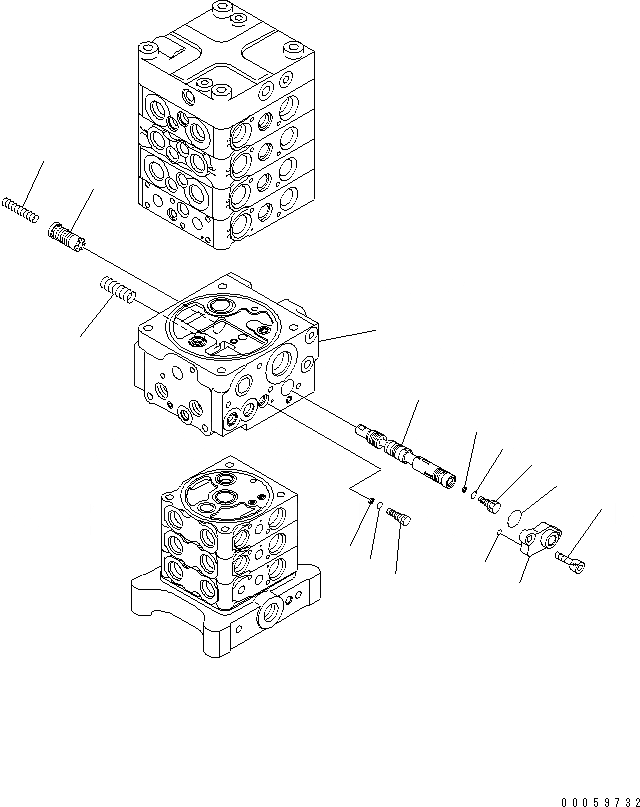 00059732