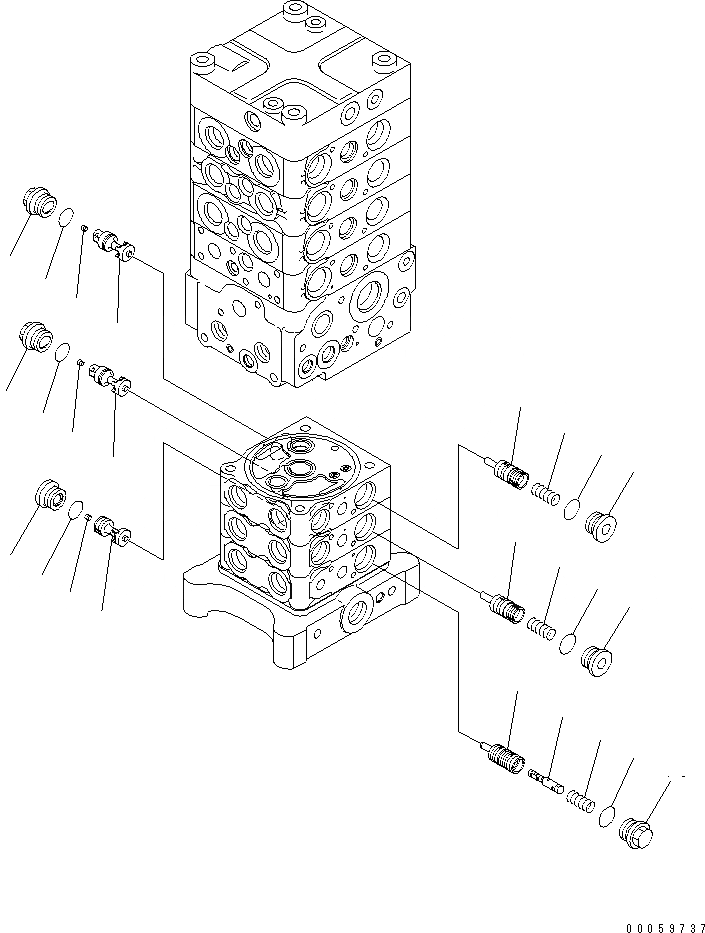 00059737