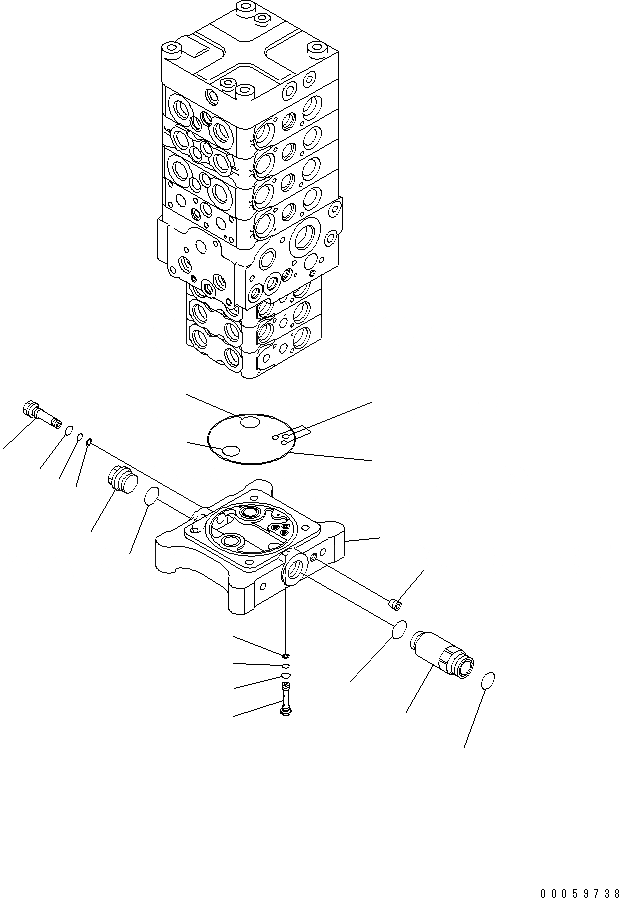 00059738