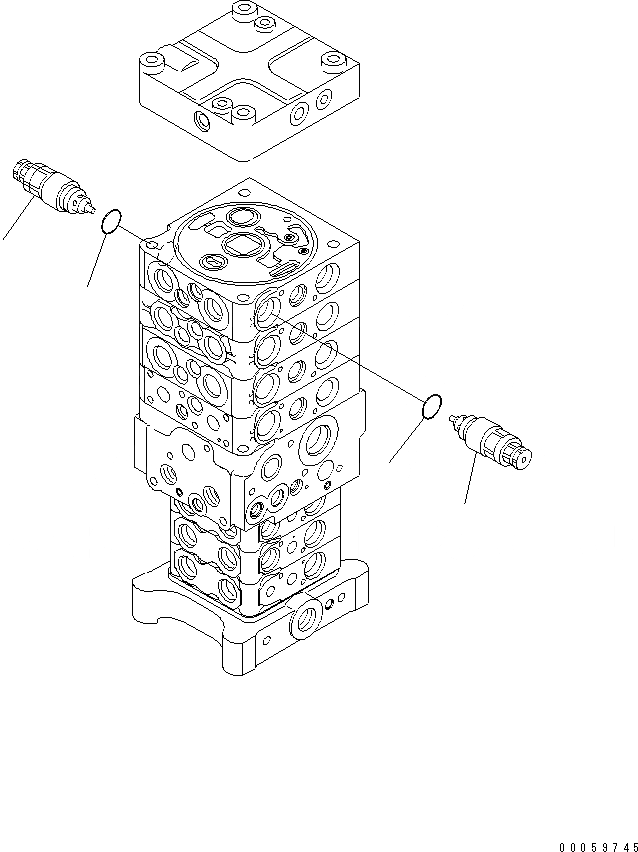 00059745