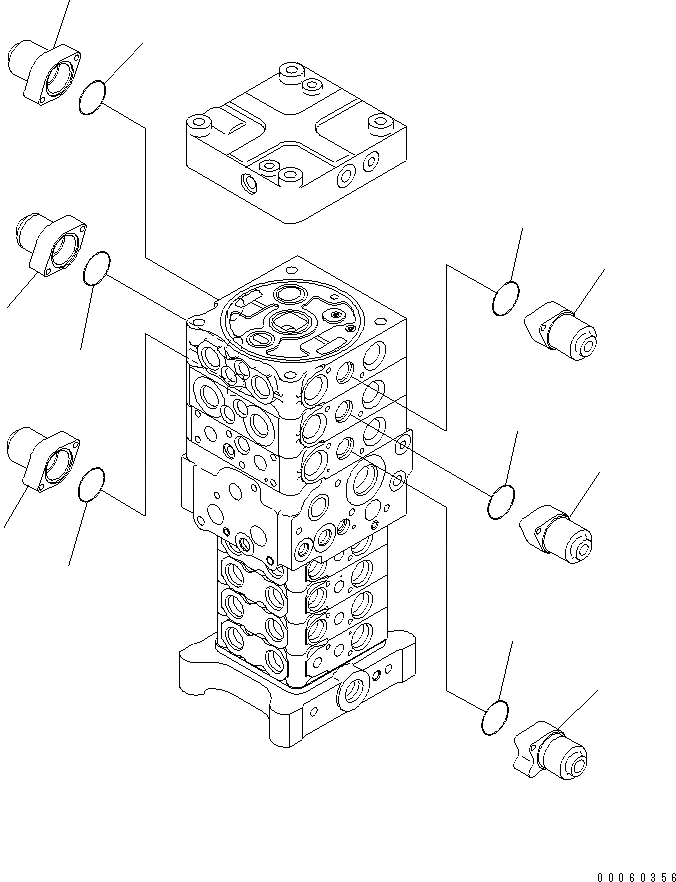 00060356