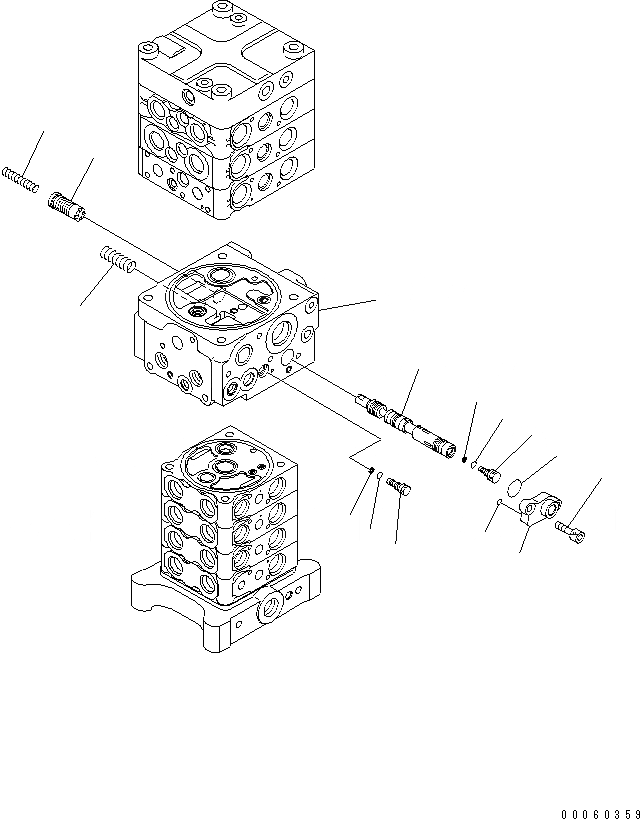 00060359