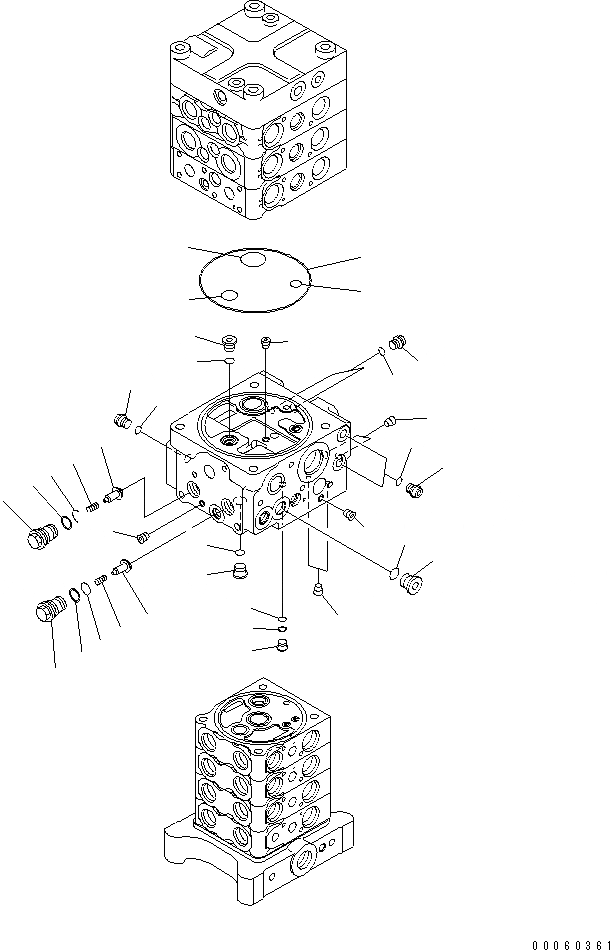 00060361