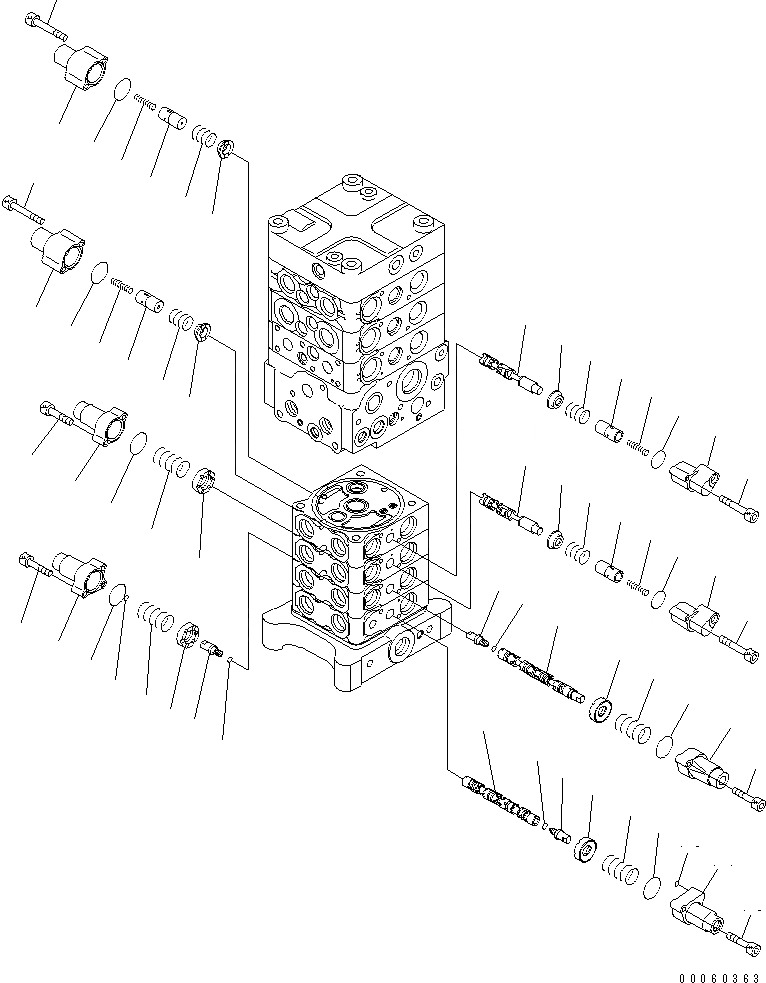 00060363