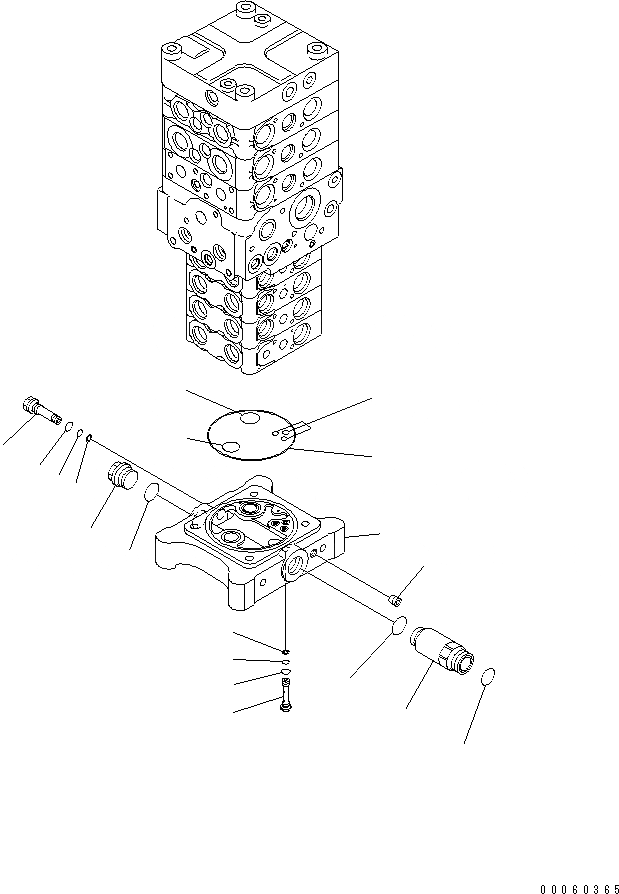 00060365