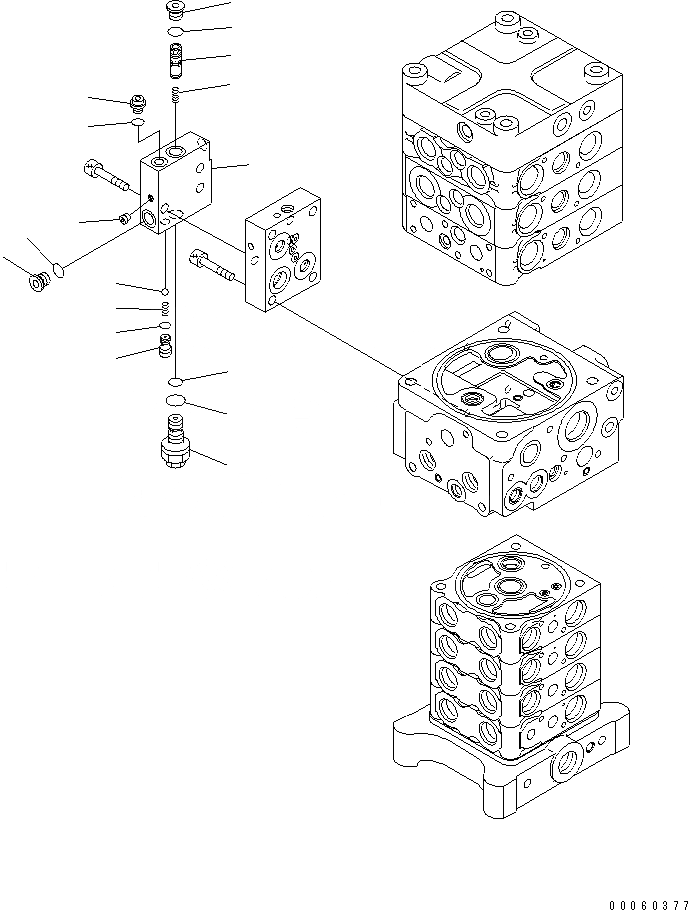 00060377