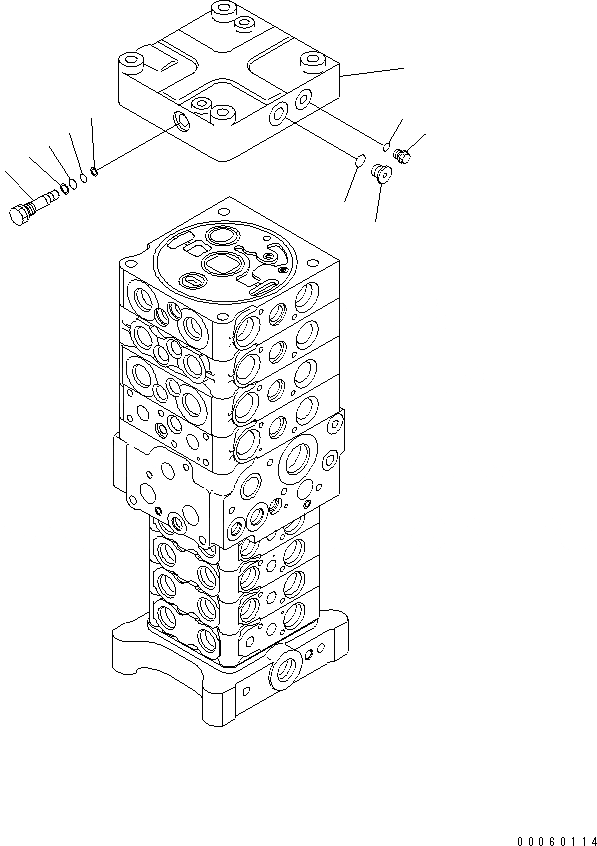 00060114