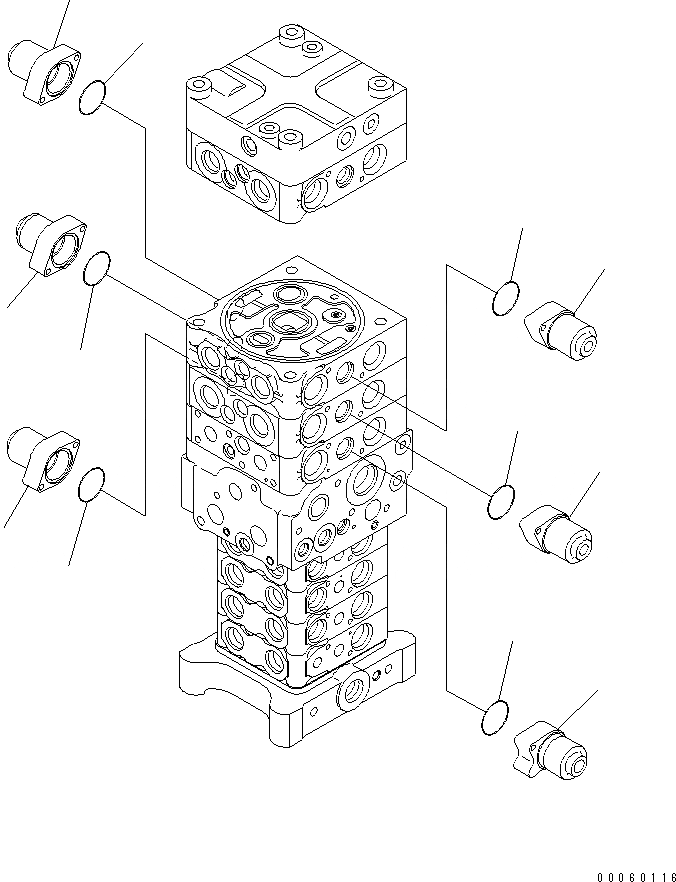 00060116