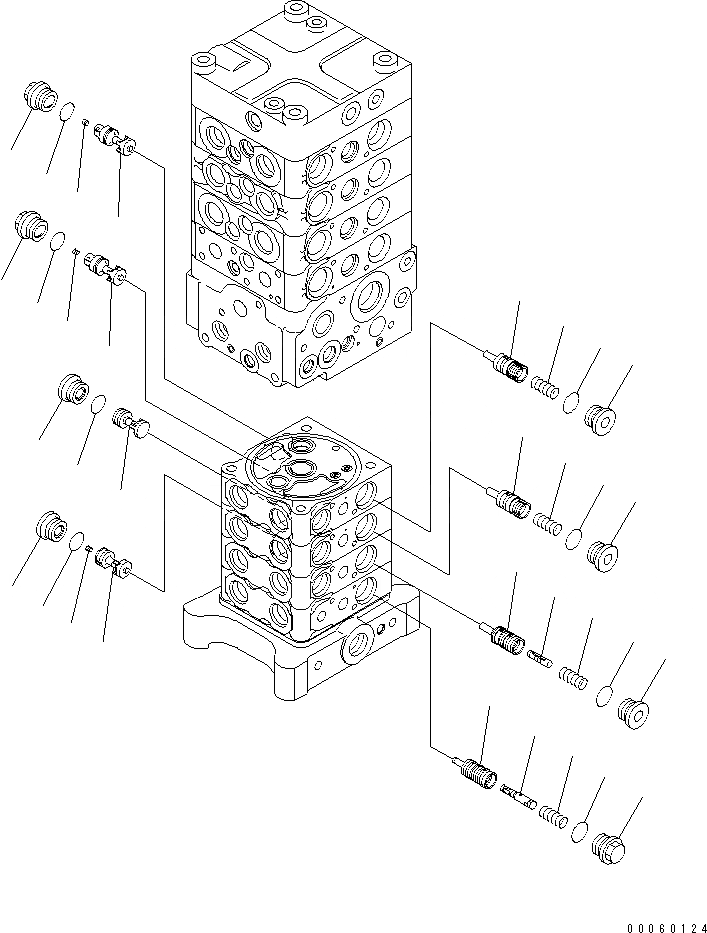 00060124