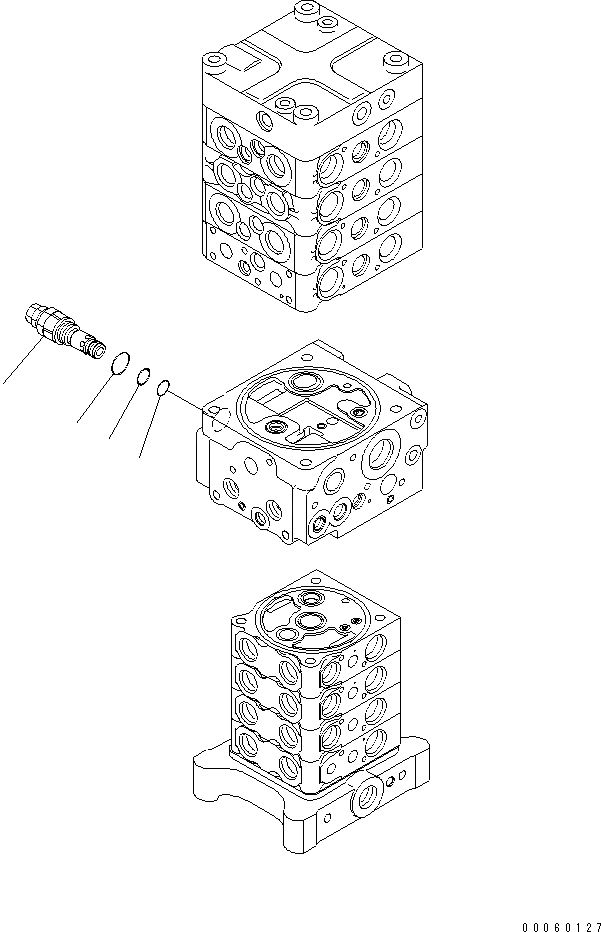 00060127